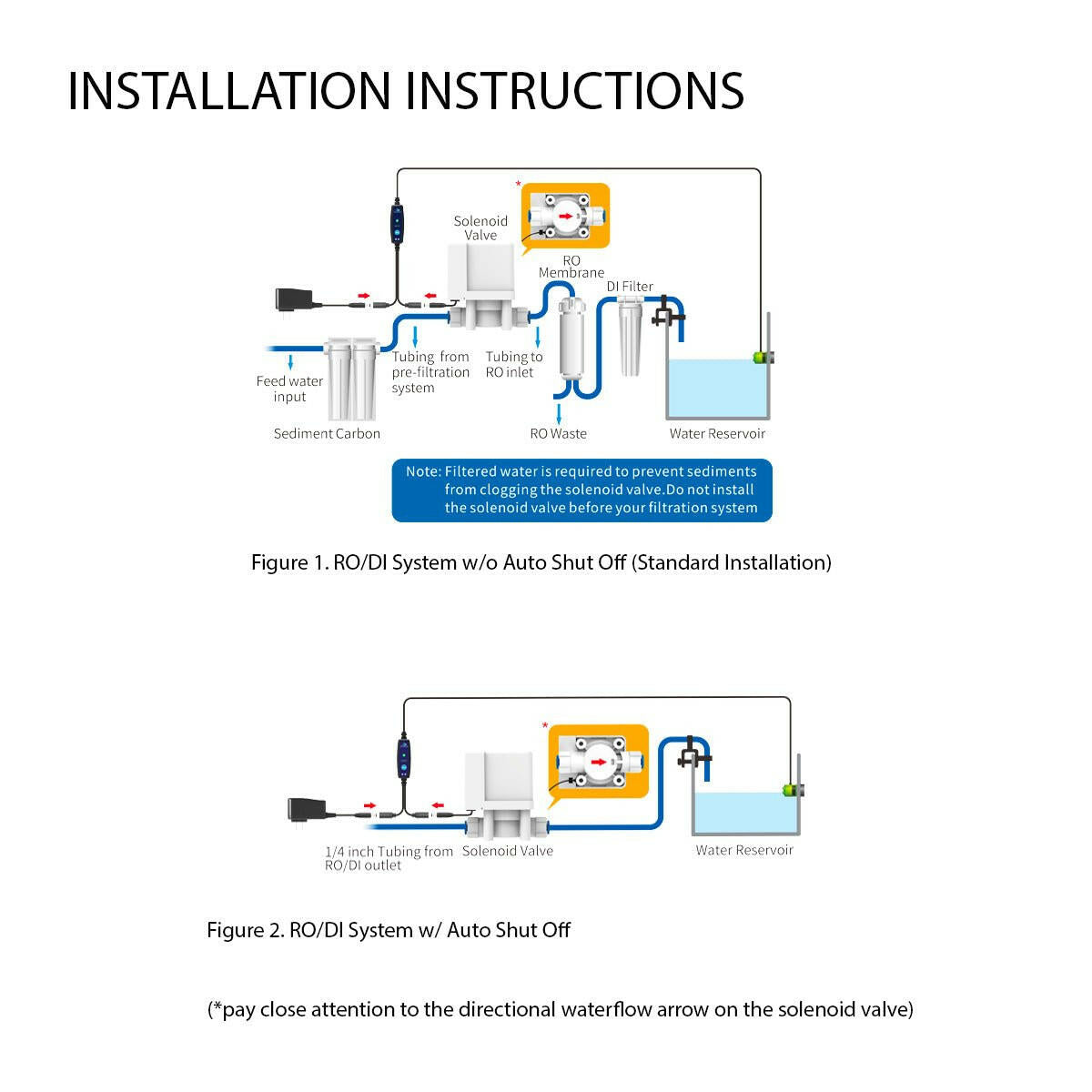 INSTALLATION INSTRUCTIONS

*

Solenoid Valve

RO Membrane

DI Filter

Feed water input

Tubing from pre-filtration system

Tubing to RO inlet

Sediment Carbon

RO Waste

Water Reservoir

Note: Filtered water is required to prevent sediments from clogging the solenoid valve.Do not install the solenoid valve before your filtration system

Figure 1. RO/DI System w/o Auto Shut Off (Standard Installation)

*

1/4 inch Tubing from RO/DI outlet

Solenoid Valve

Water Reservoir

Figure 2. RO/DI System w/ Auto Shut Off

(*pay close attention to the directional waterflow arrow on the solenoid valve)