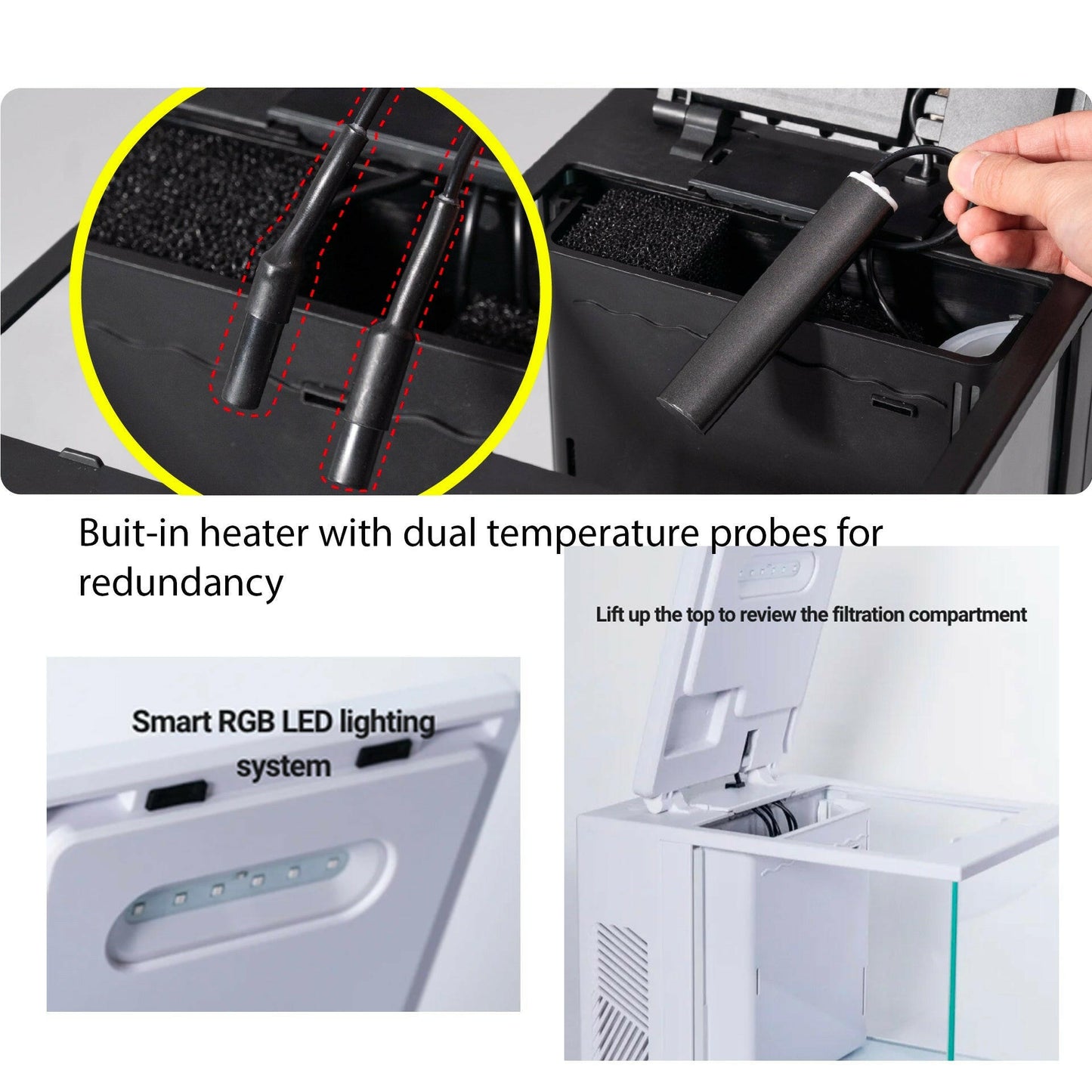 Buit-in heater with dual temperature probes for redundancy

Lift up the top to review the filtration compartment

Smart RGB LED lighting system